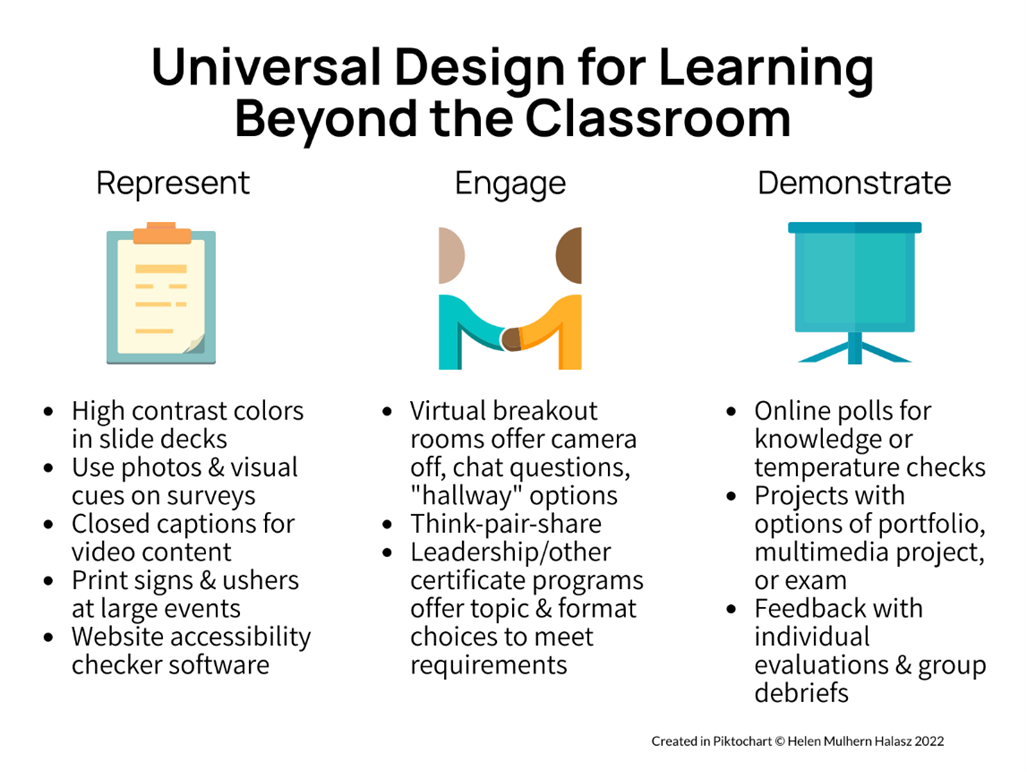 Universal Design for Learning Beyond the Classroom

Represent

- High contrast colors in slide decks
- Use photos & visual cues on surveys
- Closed captions for video content
- Print signs & ushers at large events
- Website accessibility checker software

Engage

- Virtual breakout rooms offer camera off, chat questions, "hallway" options
- Think-pair-share
- Leadership/other certificate programs offer topic & format choices to meet requirements

Demonstrate

- Online polls for knowledge or temperature checks
- Projects with options of portfolio, multimedia project, or exam
- Feedback with individual evaluations & group debriefs

Created in Piktochart © Helen Mulhern Halasz 2022